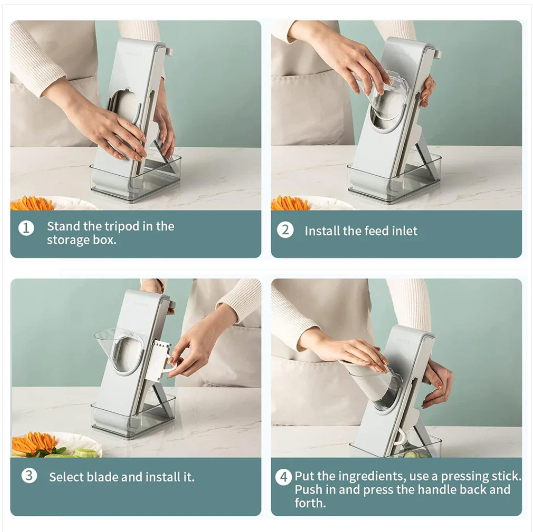 1 Stand the tripod in the storage box.

2 Install the feed inlet

3 Select blade and install it.

4 Put the ingredients, use a pressing stick. Push in and press the handle back and forth.